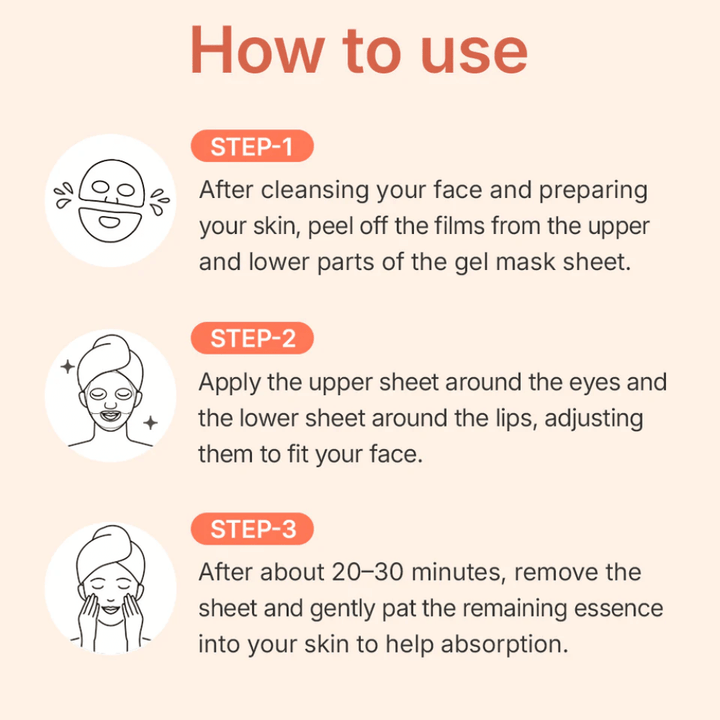 How to use

STEP-1

After cleansing your face and preparing your skin, peel off the films from the upper and lower parts of the gel mask sheet.

STEP-2

Apply the upper sheet around the eyes and the lower sheet around the lips, adjusting them to fit your face.

STEP-3

After about 20–30 minutes, remove the sheet and gently pat the remaining essence into your skin to help absorption.